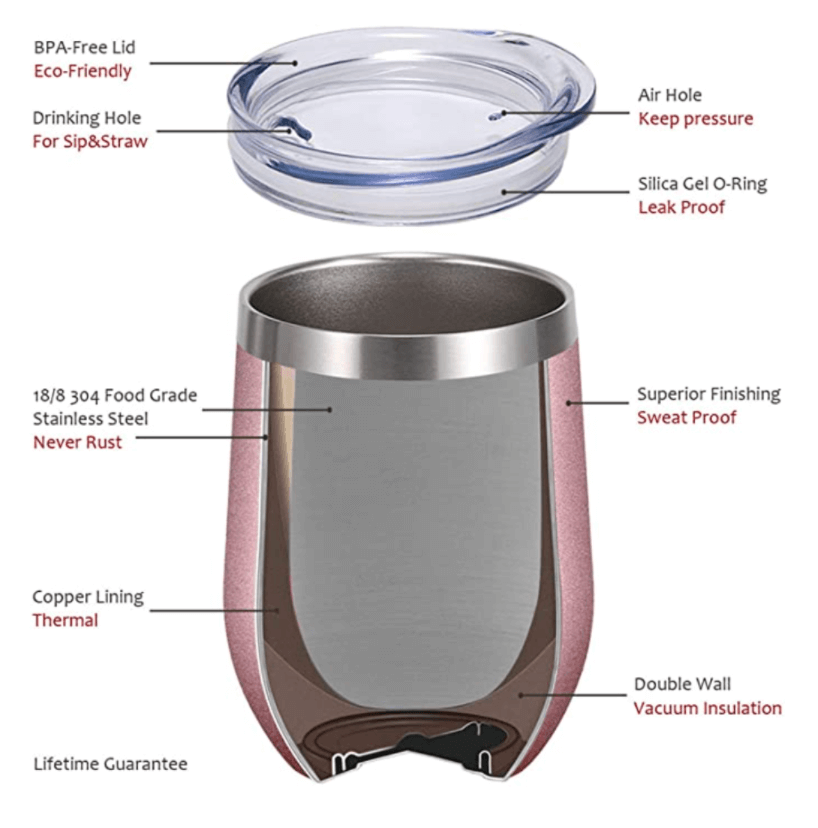 BPA-Free Lid
Eco-Friendly

Drinking Hole
For Sip&Straw

Air Hole
Keep pressure

Silica Gel O-Ring
Leak Proof

18/8 304 Food Grade Stainless Steel
Never Rust

Superior Finishing
Sweat Proof

Copper Lining
Thermal

Double Wall
Vacuum Insulation

Lifetime Guarantee